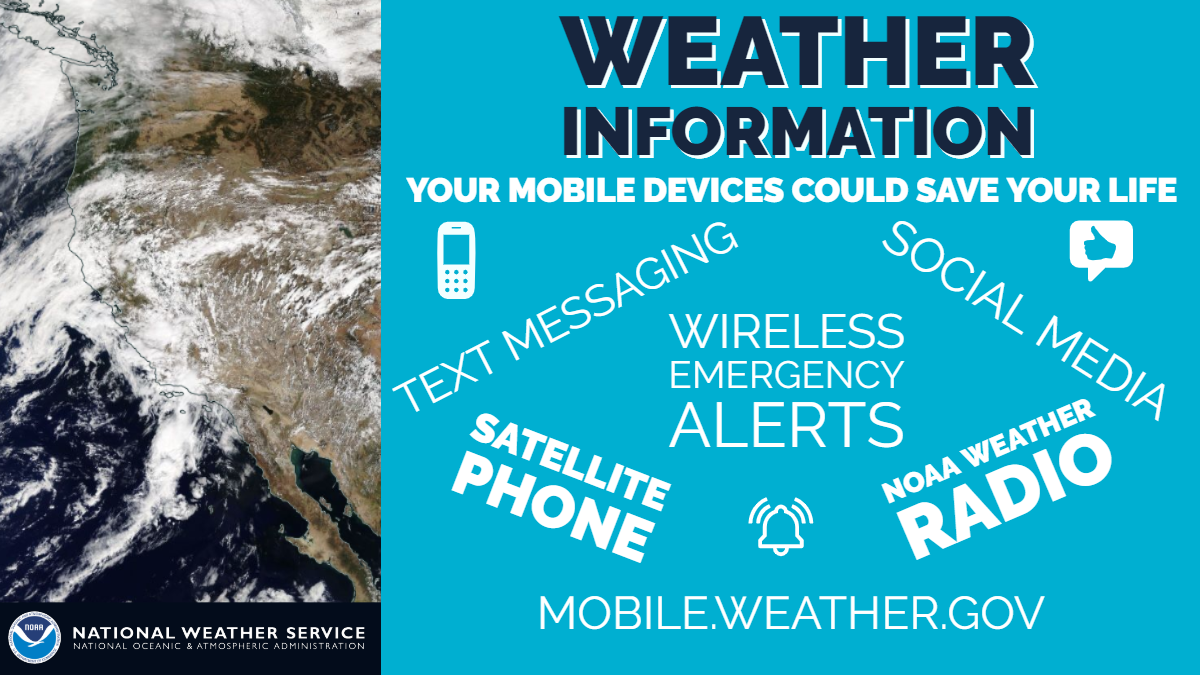 WEATHER INFORMATION

YOUR MOBILE DEVICES COULD SAVE YOUR LIFE

TEXT MESSAGING

SOCIAL MEDIA

WIRELESS EMERGENCY ALERTS

SATELLITE PHONE

NOAA WEATHER RADIO

MOBILE.WEATHER.GOV

NOAA

NATIONAL WEATHER SERVICE
NATIONAL OCEANIC & ATMOSPHERIC ADMINISTRATION